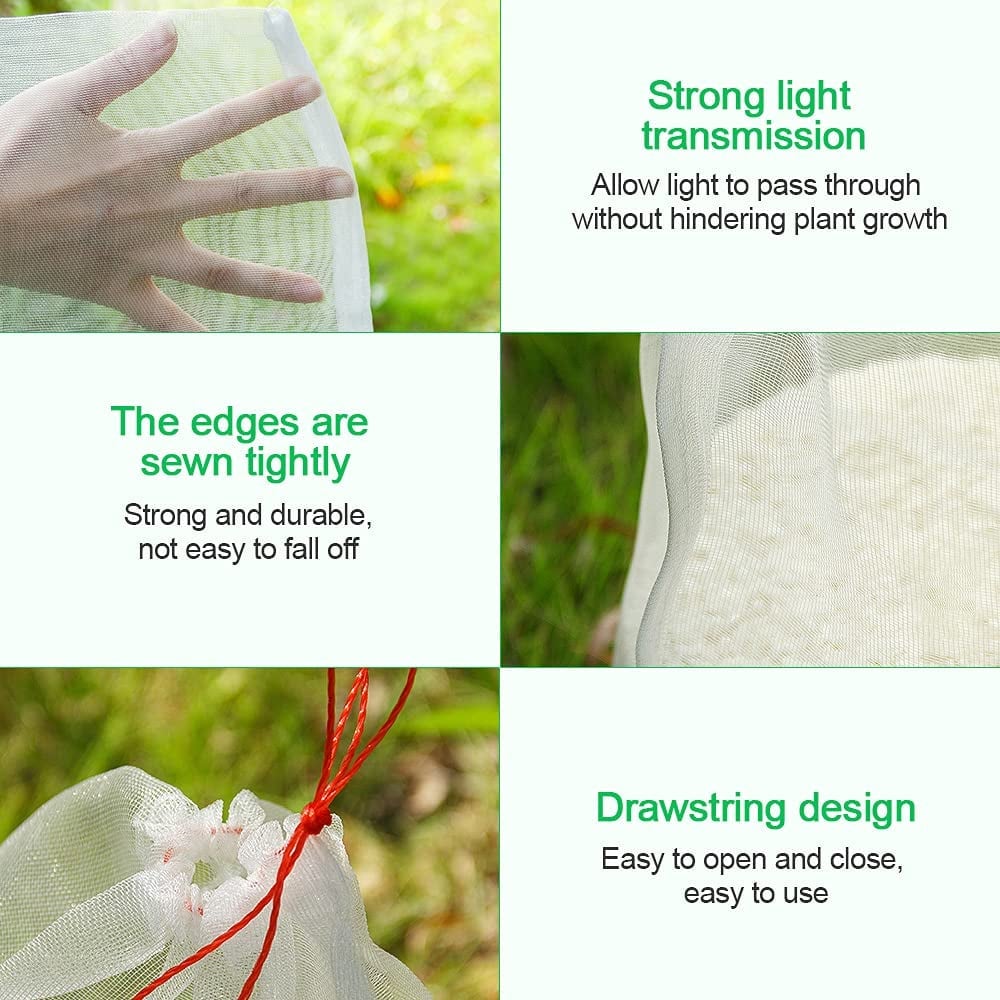 Strong light transmission

Allow light to pass through without hindering plant growth

The edges are sewn tightly

Strong and durable, not easy to fall off

Drawstring design

Easy to open and close, easy to use