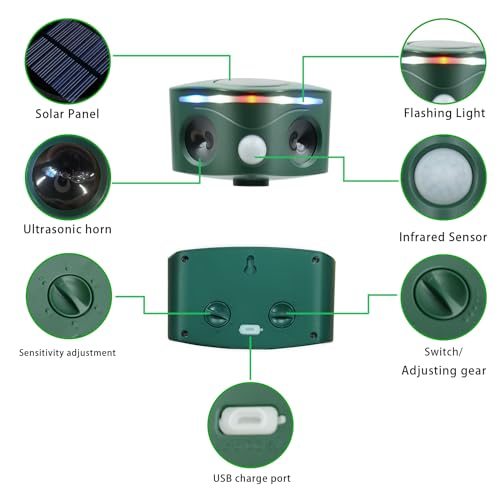 Solar Panel

Flashing Light

Ultrasonic horn

Infrared Sensor

Sensitivity adjustment

Switch/
Adjusting gear

USB charge port