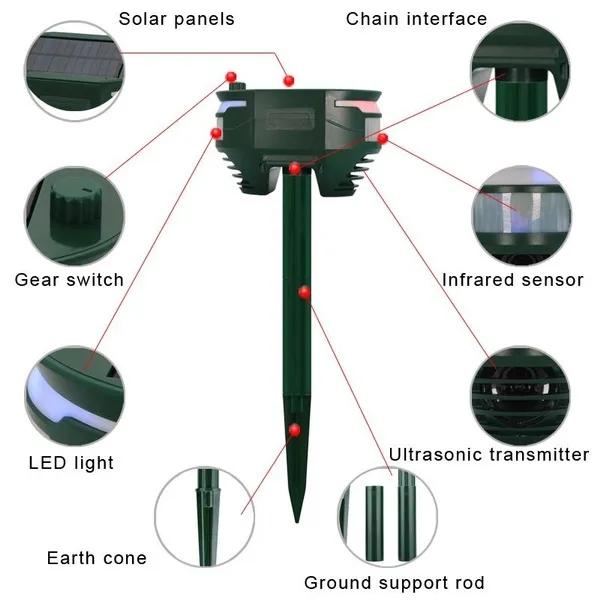 Solar panels

Chain interface

Gear switch

Infrared sensor

LED light

Ultrasonic transmitter

Earth cone

Ground support rod